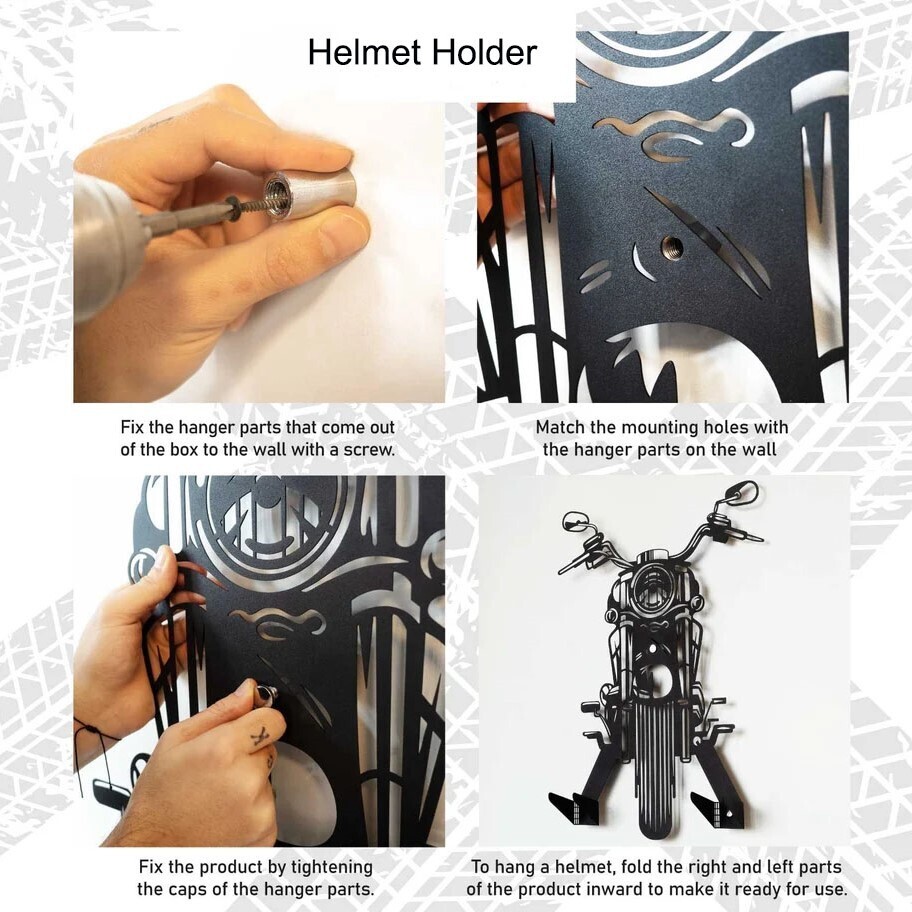 Helmet Holder

Fix the hanger parts that come out of the box to the wall with a screw.

Match the mounting holes with the hanger parts on the wall

Fix the product by tightening the caps of the hanger parts.

To hang a helmet, fold the right and left parts of the product inward to make it ready for use.